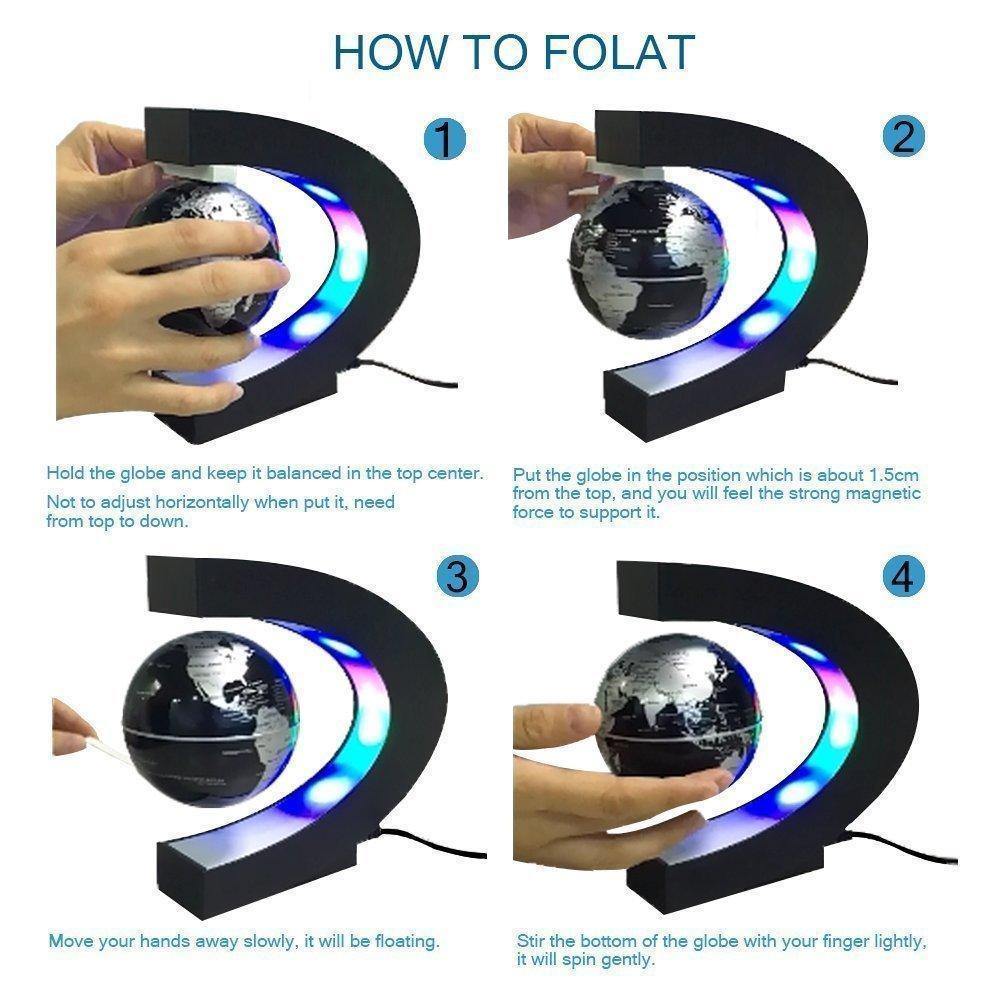 HOW TO FOLAT

1

Hold the globe and keep it balanced in the top center.

Not to adjust horizontally when put it, need from top to down.

2

Put the globe in the position which is about 1.5cm from the top, and you will feel the strong magnetic force to support it.

3

Move your hands away slowly, it will be floating.

4

Stir the bottom of the globe with your finger lightly, it will spin gently.